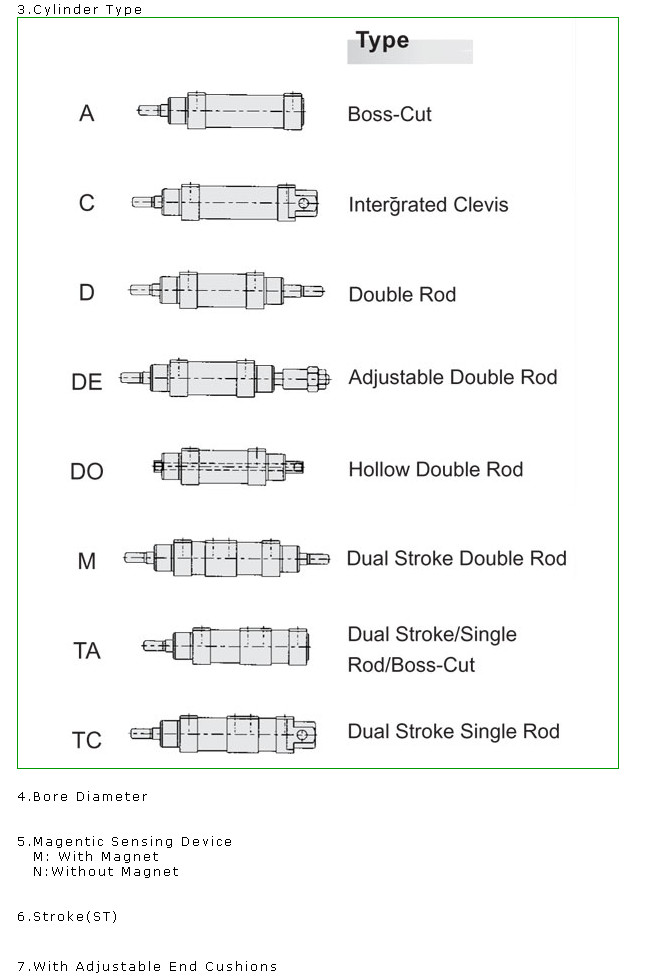 3.Cylinder Type

| | Type |
|---|---|
| A | Boss-Cut |
| C | Intergrated Clevis |
| D | Double Rod |
| DE | Adjustable Double Rod |
| DO | Hollow Double Rod |
| M | Dual Stroke Double Rod |
| TA | Dual Stroke/Single Rod/Boss-Cut |
| TC | Dual Stroke Single Rod |

4.Bore Diameter

5.Magentic Sensing Device
M: With Magnet
N:Without Magnet

6.Stroke(ST)

7.With Adjustable End Cushions