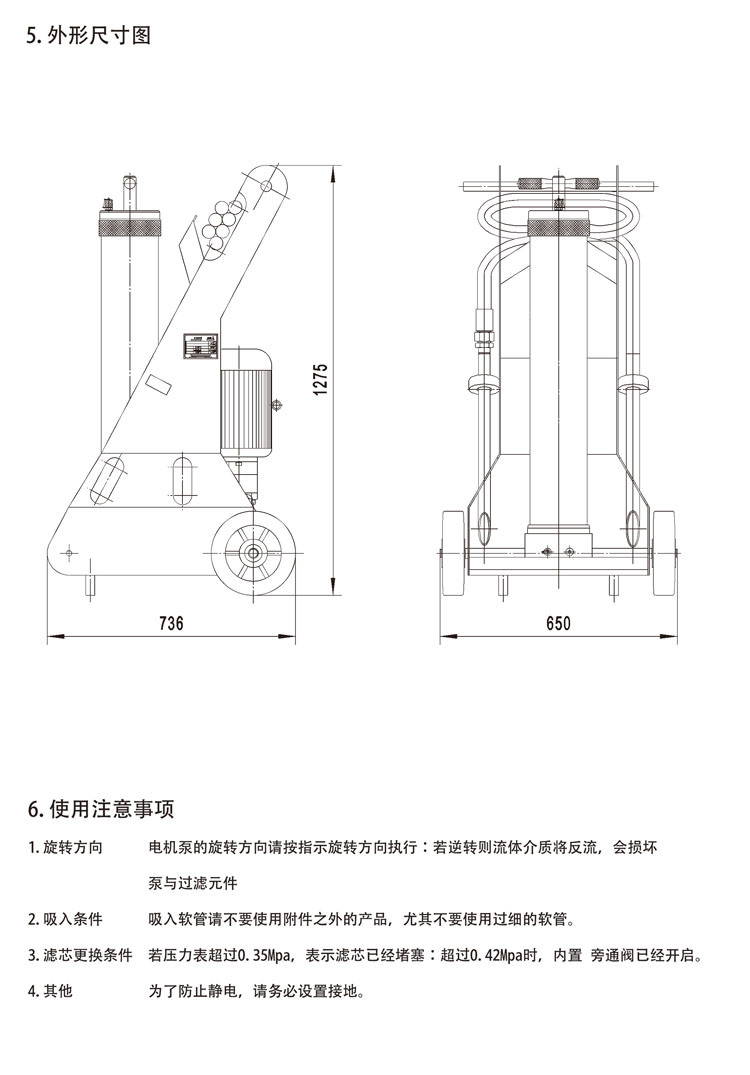 5. 外形尺寸图

1275

736

650

6. 使用注意事项

1. 旋转方向　　电机泵的旋转方向请按指示旋转方向执行：若逆转则流体介质将反流，会损坏泵与过滤元件

2. 吸入条件　　吸入软管请不要使用附件之外的产品，尤其不要使用过细的软管。

3. 滤芯更换条件　　若压力表超过0.35Mpa，表示滤芯已经堵塞：超过0.42Mpa时，内置 旁通阀已经开启。

4. 其他　　为了防止静电，请务必设置接地。