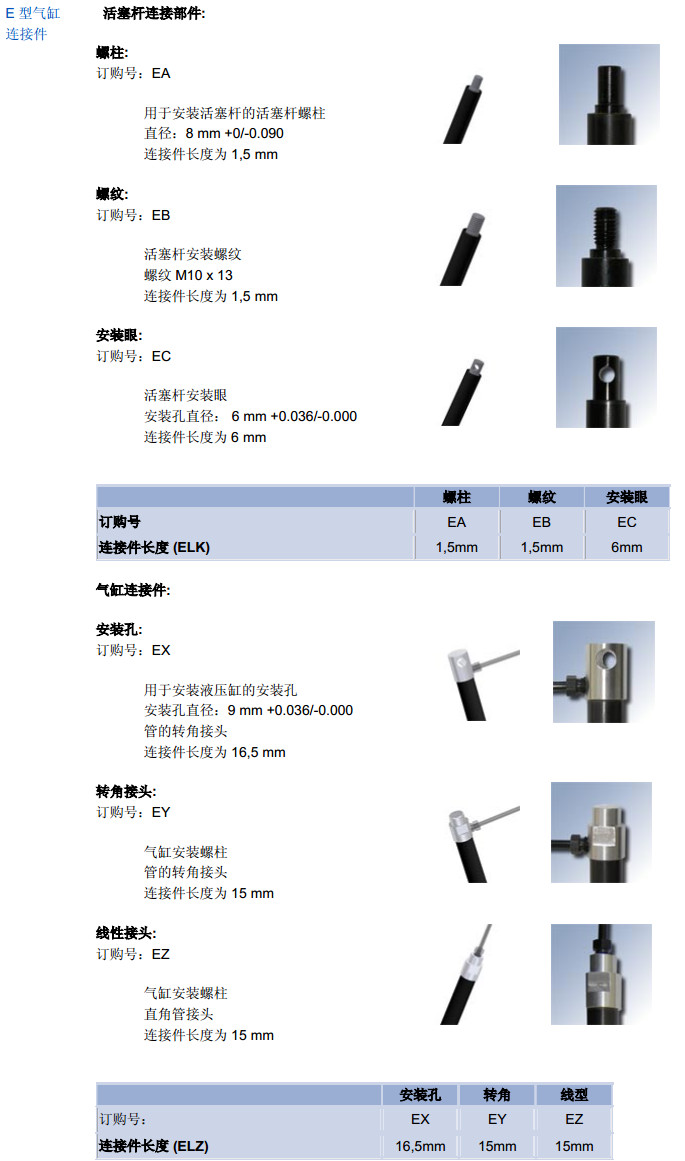 E 型气缸连接件

活塞杆连接部件:

螺柱:
订购号：EA

用于安装活塞杆的活塞杆螺柱
直径：8 mm +0/-0.090
连接件长度为 1,5 mm

螺纹:
订购号：EB

活塞杆安装螺纹
螺纹 M10 x 13
连接件长度为 1,5 mm

安装眼:
订购号：EC

活塞杆安装眼
安装孔直径： 6 mm +0.036/-0.000
连接件长度为 6 mm

| | 螺柱 | 螺纹 | 安装眼 |
|---|---|---|---|
| 订购号 | EA | EB | EC |
| 连接件长度 (ELK) | 1,5mm | 1,5mm | 6mm |

气缸连接件:

安装孔:
订购号：EX

用于安装液压缸的安装孔
安装孔直径：9 mm +0.036/-0.000
管的转角接头
连接件长度为 16,5 mm

转角接头:
订购号：EY

气缸安装螺柱
管的转角接头
连接件长度为 15 mm

线性接头:
订购号：EZ

气缸安装螺柱
直角管接头
连接件长度为 15 mm

| | 安装孔 | 转角 | 线型 |
|---|---|---|---|
| 订购号: | EX | EY | EZ |
| 连接件长度 (ELZ) | 16,5mm | 15mm | 15mm |