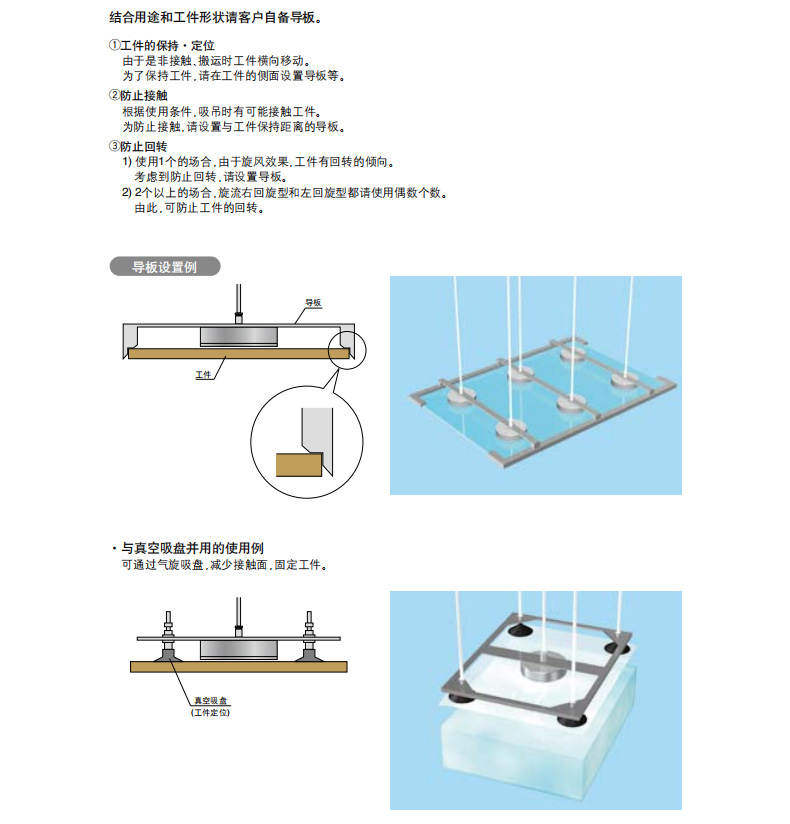 结合用途和工件形状请客户自备导板。

①工件的保持・定位
由于是非接触，搬运时工件横向移动。
为了保持工件，请在工件的侧面设置导板等。

②防止接触
根据使用条件，吸吊时有可能接触工件。
为防止接触，请设置与工件保持距离的导板。

③防止回转
1) 使用1个的场合，由于旋风效果，工件有回转的倾向。
考虑到防止回转，请设置导板。
2) 2个以上的场合，旋流右回旋型和左回旋型都请使用偶数个数。
由此，可防止工件的回转。

导板设置例

导板

工件

・与真空吸盘并用的使用例
可通过气旋吸盘，减少接触面，固定工件。

真空吸盘
(工件定位)